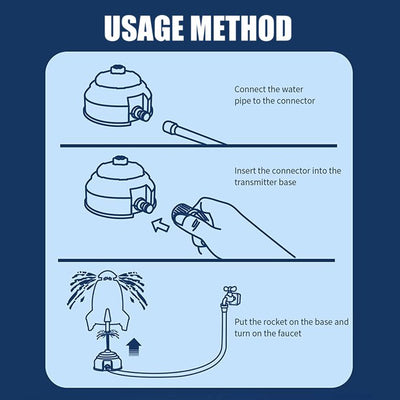 USAGE METHOD

Connect the water pipe to the connector

Insert the connector into the transmitter base

Put the rocket on the base and turn on the faucet