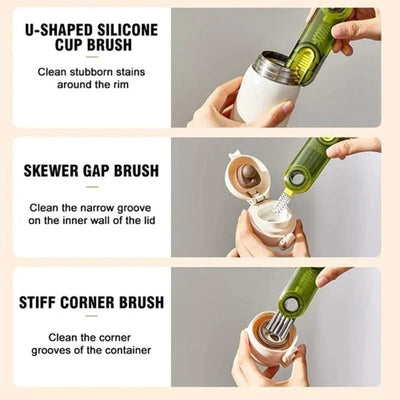 U-SHAPED SILICONE CUP BRUSH

Clean stubborn stains around the rim

SKEWER GAP BRUSH

Clean the narrow groove on the inner wall of the lid

STIFF CORNER BRUSH

Clean the corner grooves of the container