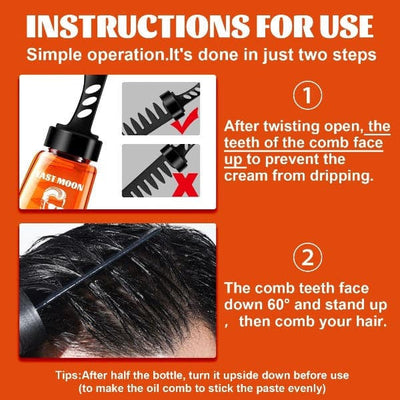 INSTRUCTIONS FOR USE

Simple operation.It's done in just two steps

EAST MOON

①

After twisting open, the teeth of the comb face up to prevent the cream from dripping.

②

The comb teeth face down 60° and stand up , then comb your hair.

Tips:After half the bottle, turn it upside down before use (to make the oil comb to stick the paste evenly)