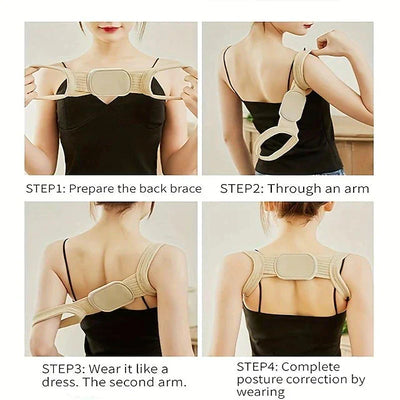 STEP1: Prepare the back brace

STEP2: Through an arm

STEP3: Wear it like a dress. The second arm.

STEP4: Complete posture correction by wearing