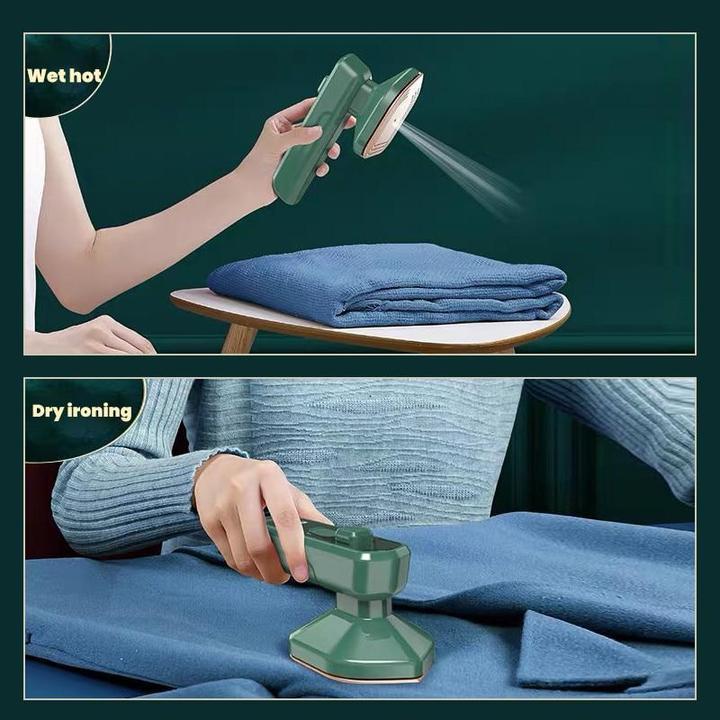 Wet hot

Dry ironing