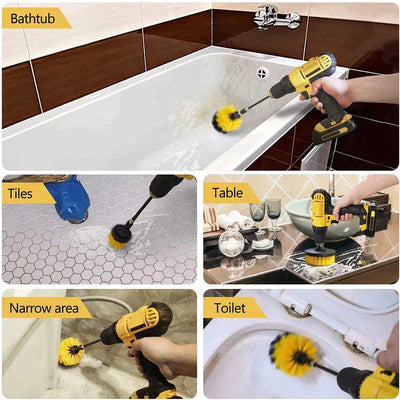 Bathtub

Tiles

Table

Narrow area

Toilet