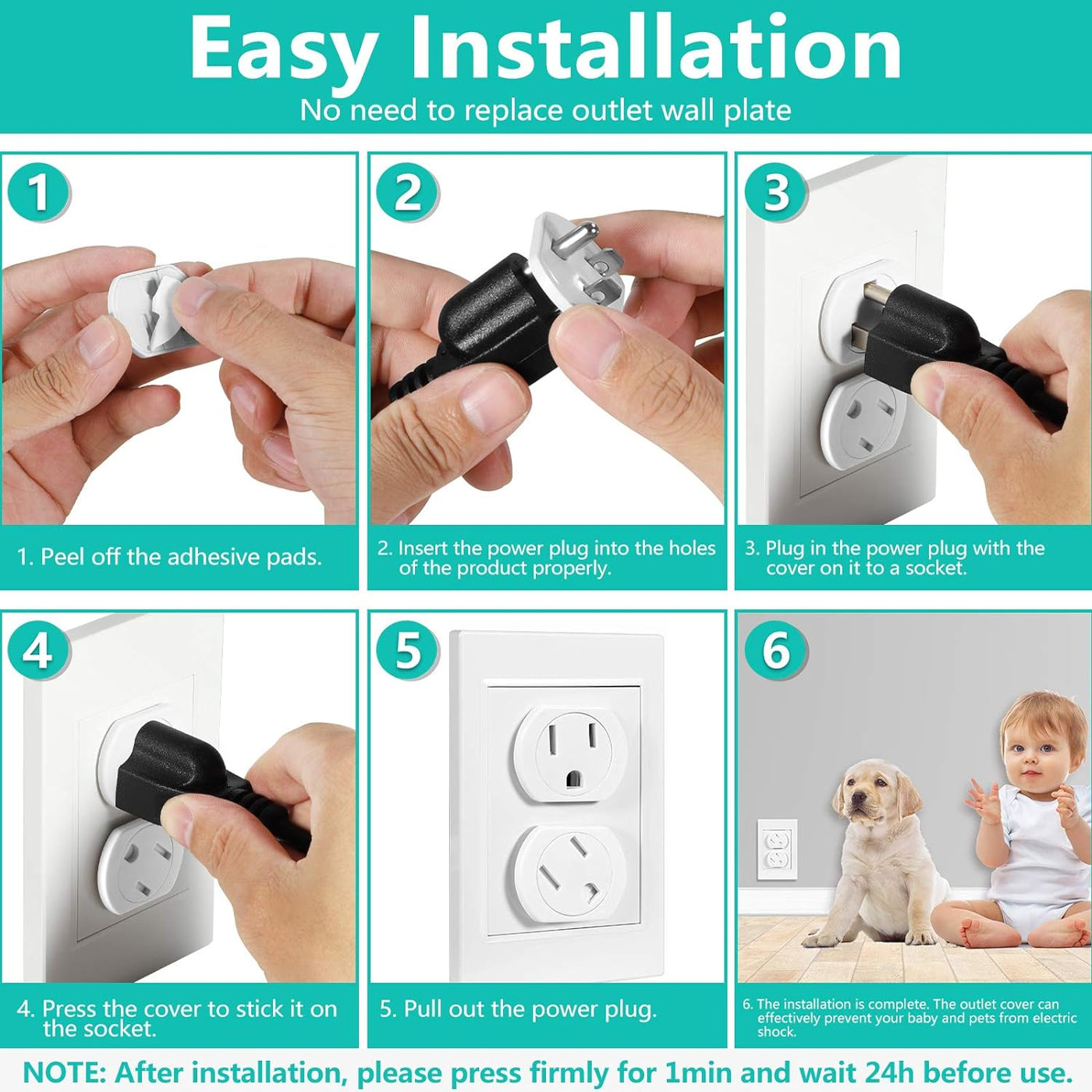 Easy Installation
No need to replace outlet wall plate

1

1. Peel off the adhesive pads.

2

2. Insert the power plug into the holes of the product properly.

3

3. Plug in the power plug with the cover on it to a socket.

4

4. Press the cover to stick it on the socket.

5

5. Pull out the power plug.

6

6. The installation is complete. The outlet cover can effectively prevent your baby and pets from electric shock.

NOTE: After installation, please press firmly for 1min and wait 24h before use.