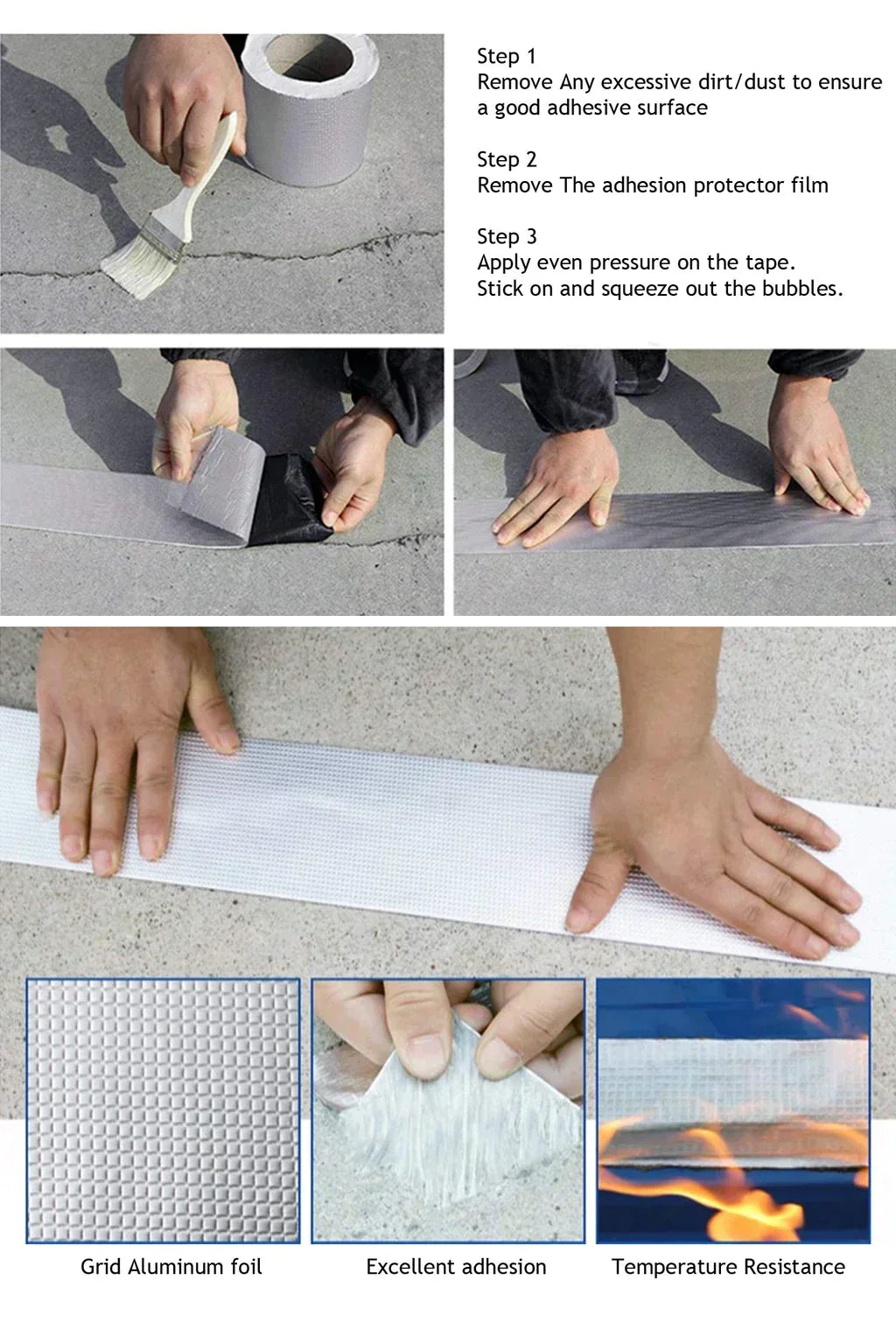 Step 1
Remove Any excessive dirt/dust to ensure a good adhesive surface

Step 2
Remove The adhesion protector film

Step 3
Apply even pressure on the tape.
Stick on and squeeze out the bubbles.

Grid Aluminum foil

Excellent adhesion

Temperature Resistance