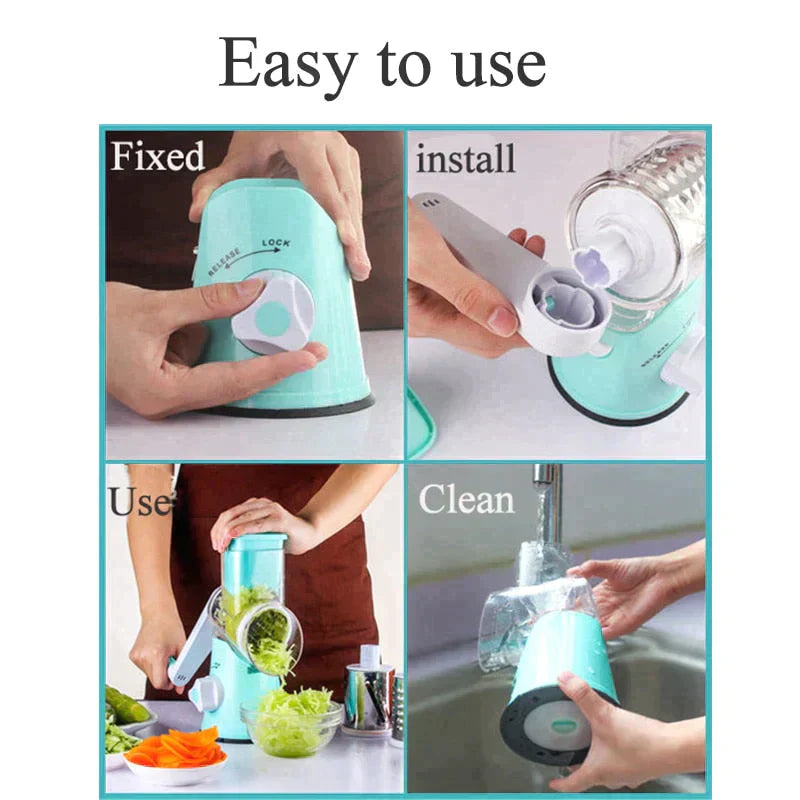 Easy to use

Fixed

RELEASE LOCK

install

Use

Clean