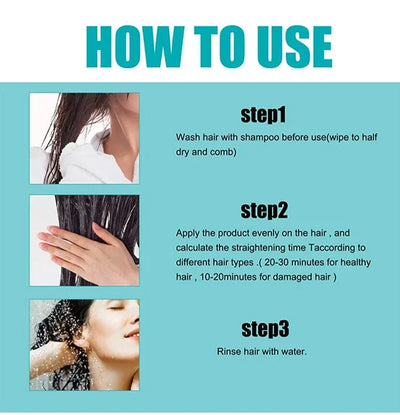 HOW TO USE

step1

Wash hair with shampoo before use(wipe to half dry and comb)

step2

Apply the product evenly on the hair , and calculate the straightening time Taccording to different hair types .( 20-30 minutes for healthy hair , 10-20minutes for damaged hair )

step3

Rinse hair with water.