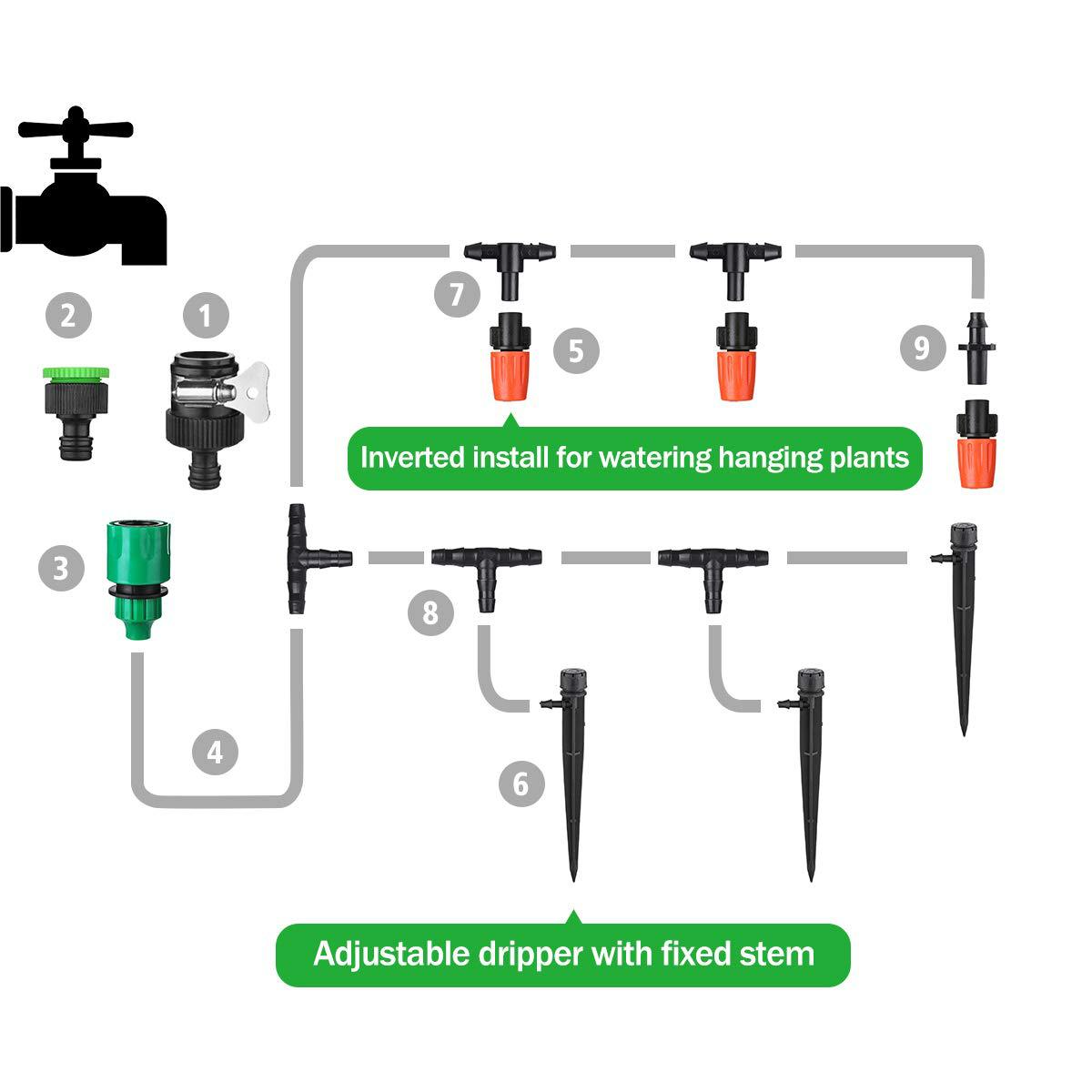 2
1
7
5
9
Inverted install for watering hanging plants
3
8
4
6
Adjustable dripper with fixed stem