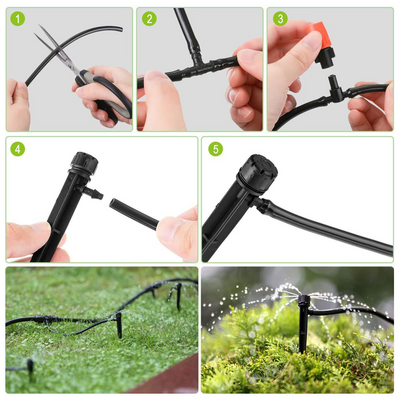 1

2

3

4

5