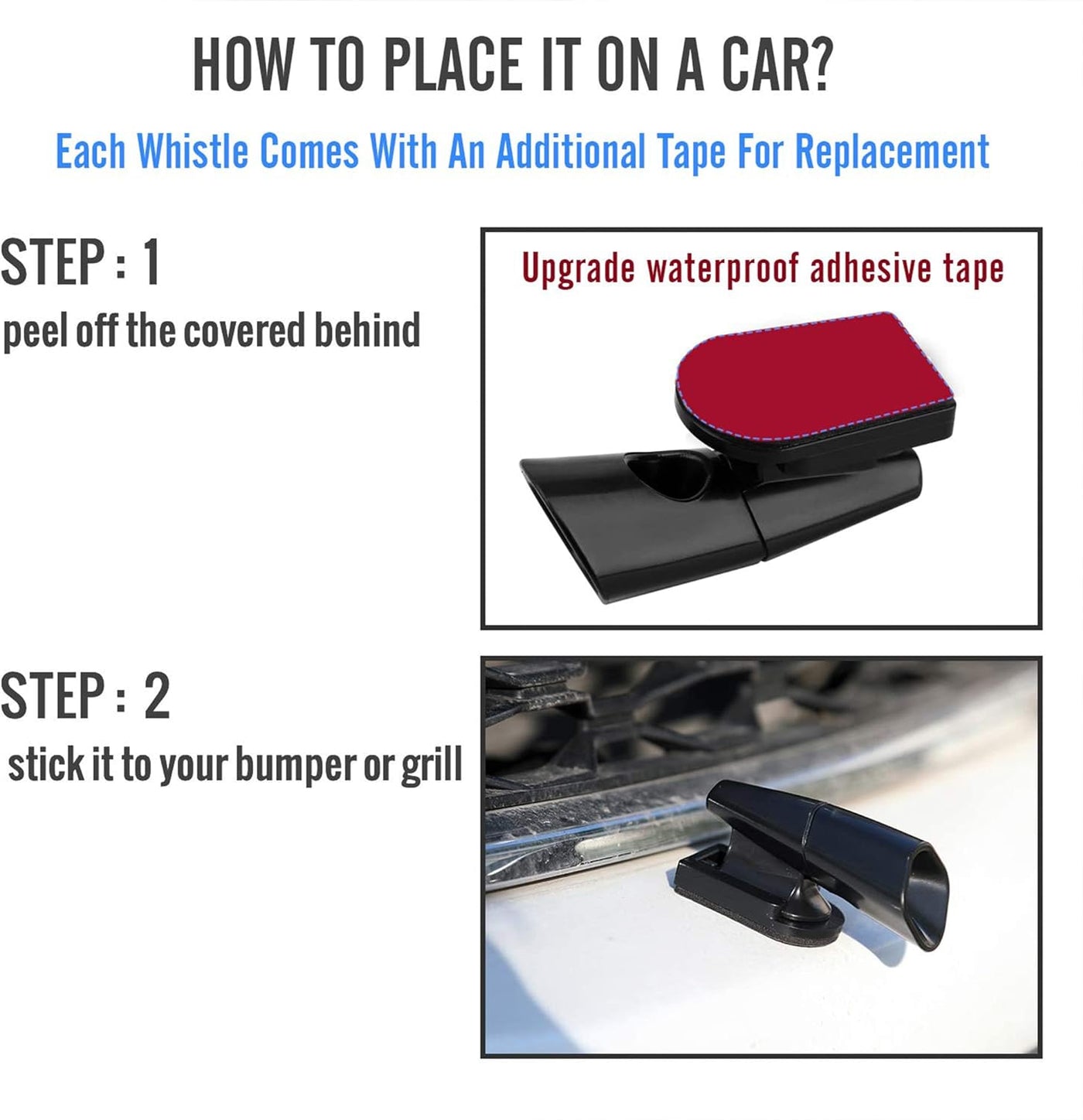 HOW TO PLACE IT ON A CAR?

Each Whistle Comes With An Additional Tape For Replacement

STEP : 1
peel off the covered behind

Upgrade waterproof adhesive tape

STEP : 2
stick it to your bumper or grill