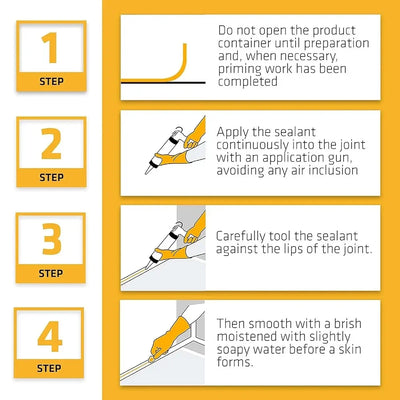 1
STEP

Do not open the product container until preparation and, when necessary, priming work has been completed

2
STEP

Apply the sealant continuously into the joint with an application gun, avoiding any air inclusion

3
STEP

Carefully tool the sealant against the lips of the joint.

4
STEP

Then smooth with a brish moistened with slightly soapy water before a skin forms.