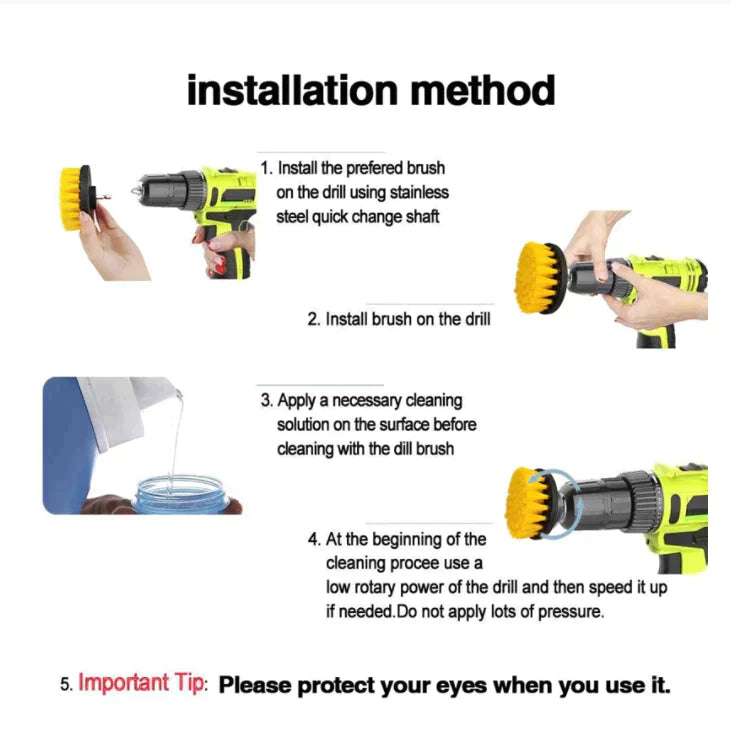 installation method

1. Install the prefered brush on the drill using stainless steel quick change shaft

2. Install brush on the drill

3. Apply a necessary cleaning solution on the surface before cleaning with the dill brush

4. At the beginning of the cleaning procee use a low rotary power of the drill and then speed it up if needed.Do not apply lots of pressure.

5. Important Tip: Please protect your eyes when you use it.